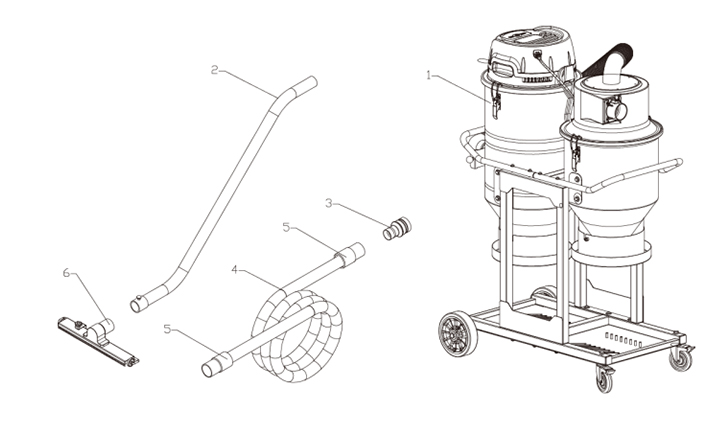 2

1

3

5

4

6

5