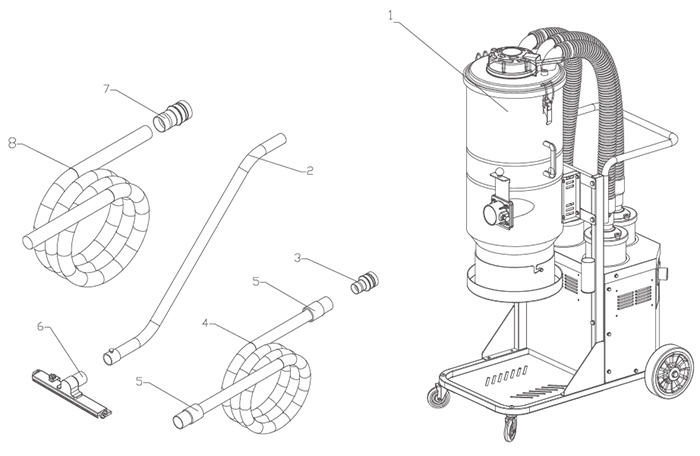 1
7
8
2
3
5
4
6
5